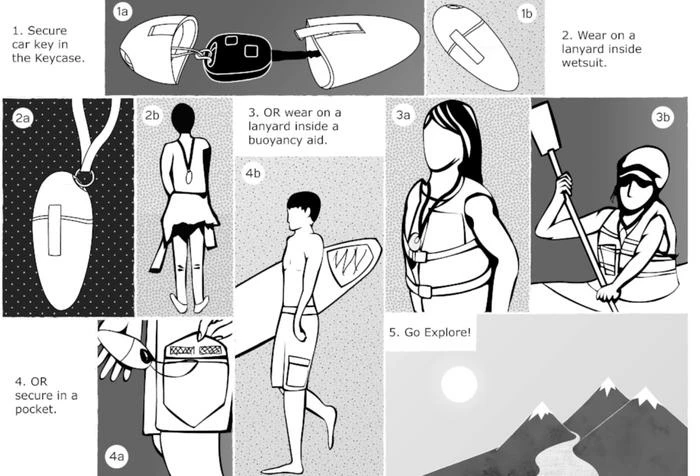 1. Secure car key in the Keycase.

1a

1b

2. Wear on a lanyard inside wetsuit.

2a

2b

3. OR wear on a lanyard inside a buoyancy aid.

3a

3b

4b

4. OR secure in a pocket.

4a

5. Go Explore!